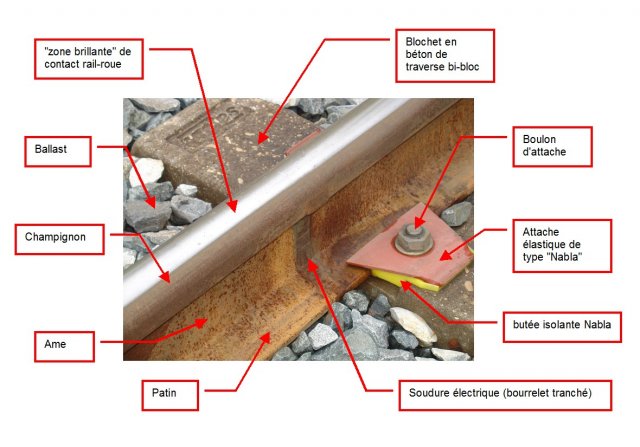 "zone brillante" de contact rail-roue

Blochet en béton de traverse bi-bloc

Ballast

Boulon d'attache

Champignon

Attache élastique de type "Nabla"

butée isolante Nabla

Ame

Patin

Soudure électrique (bourrelet tranché)